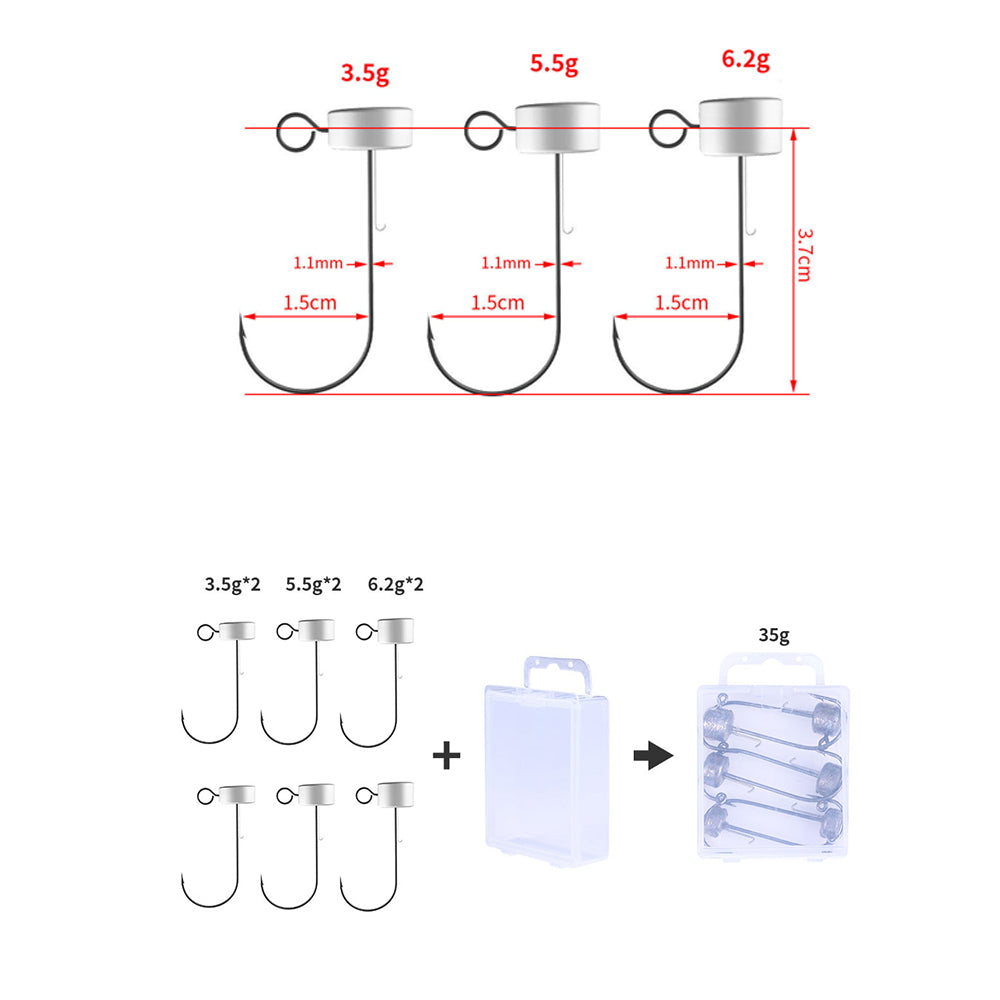 3.5g
5.5g
6.2g
1.1mm
1.1mm
1.1mm
1.5cm
1.5cm
1.5cm
3.7cm

3.5g*2
5.5g*2
6.2g*2
+
35g